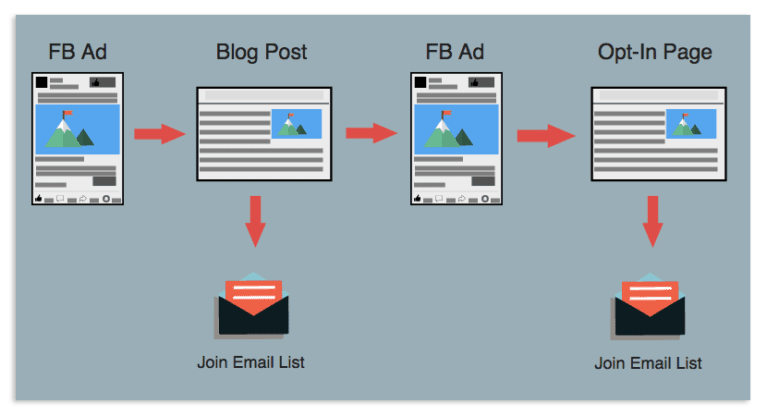 FB Ad

Blog Post

FB Ad

Opt-In Page

Join Email List

Join Email List